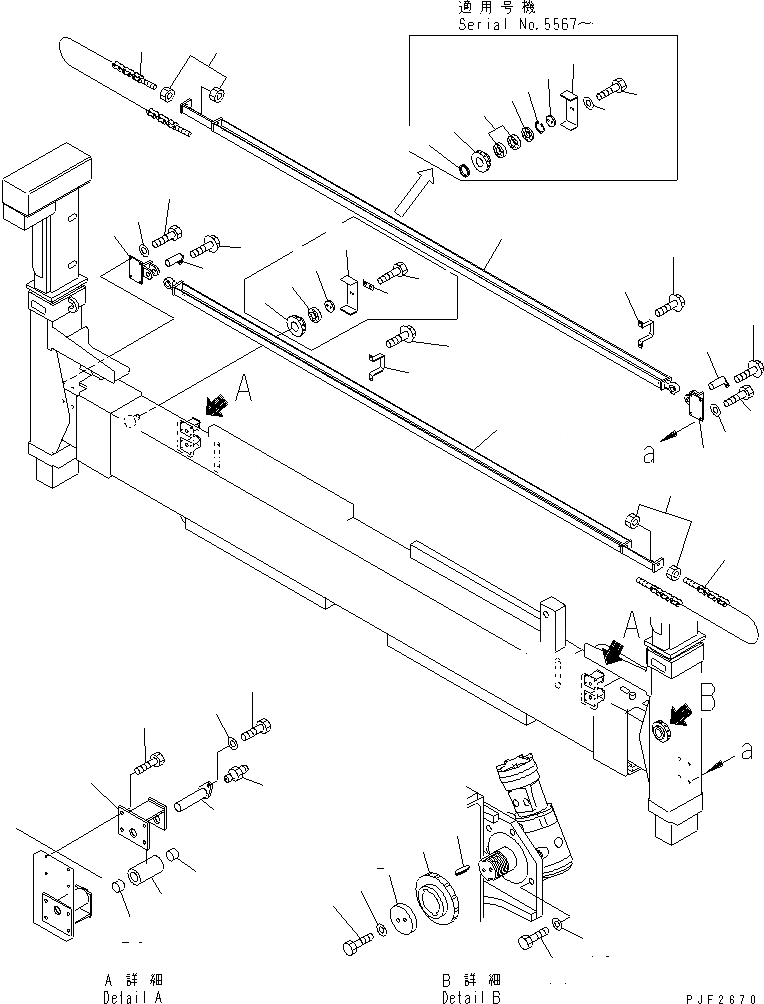 適用号機
Serial No.5567~

A

a

A

B

a

A 詳細
Detail A

B 詳細
Detail B

PJF2670