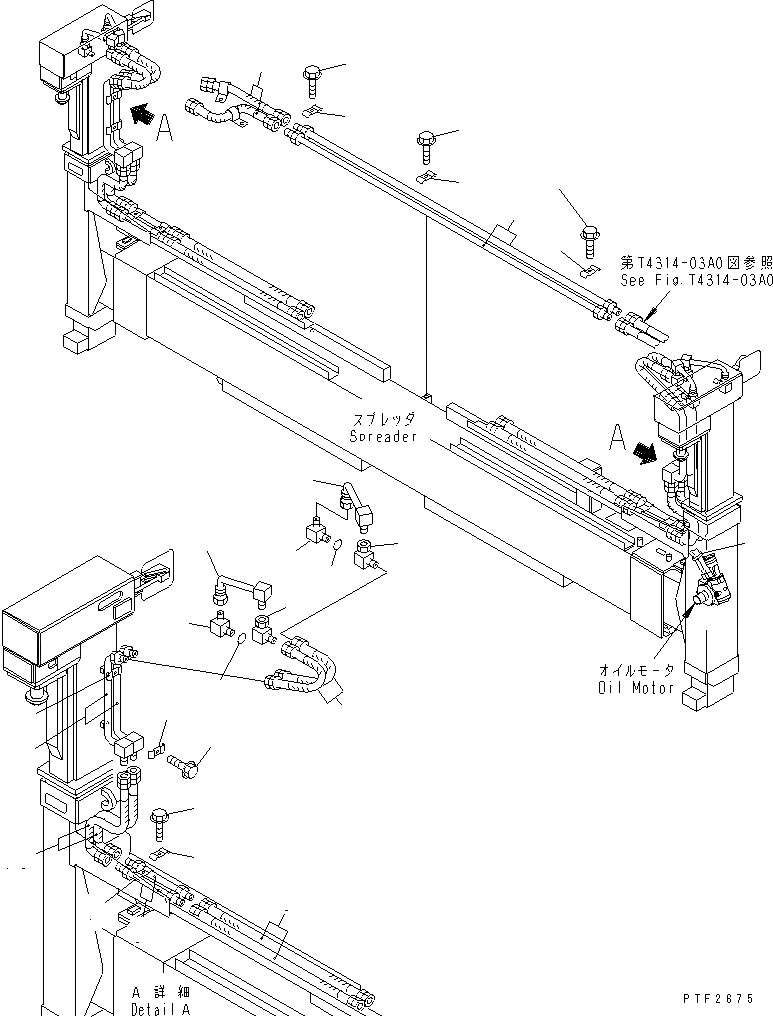 A

第T4314-03A0図参照
See Fig.T4314-03A0

スプレッダ
Spreader

A

オイルモータ
Oil Motor

A 詳細
Detail A

PTF2675