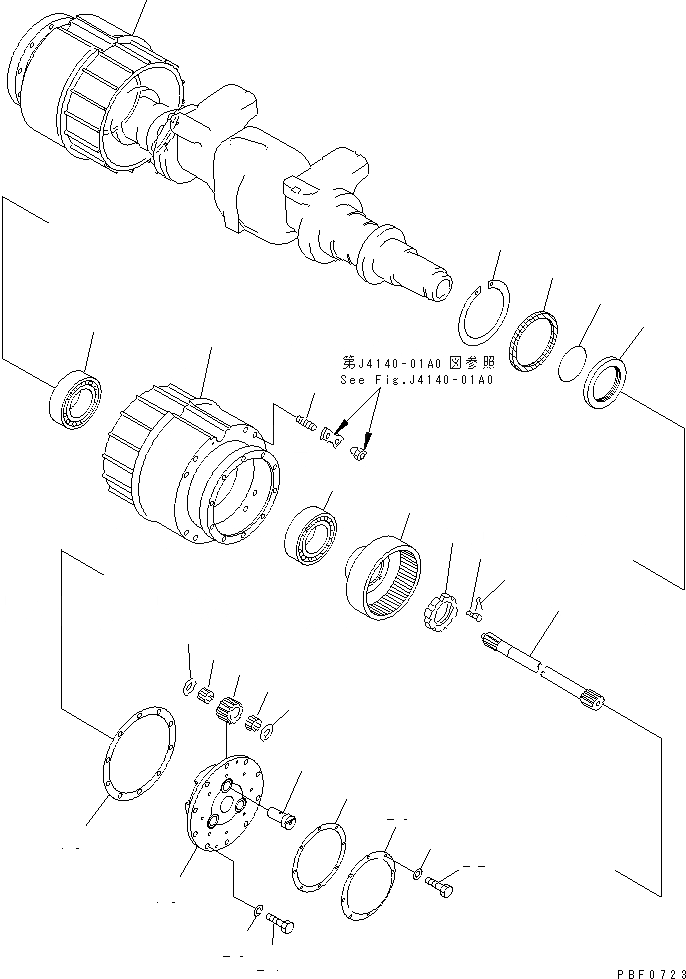 第J4140-01A0 図参照
See Fig.J4140-01A0

PBF0723