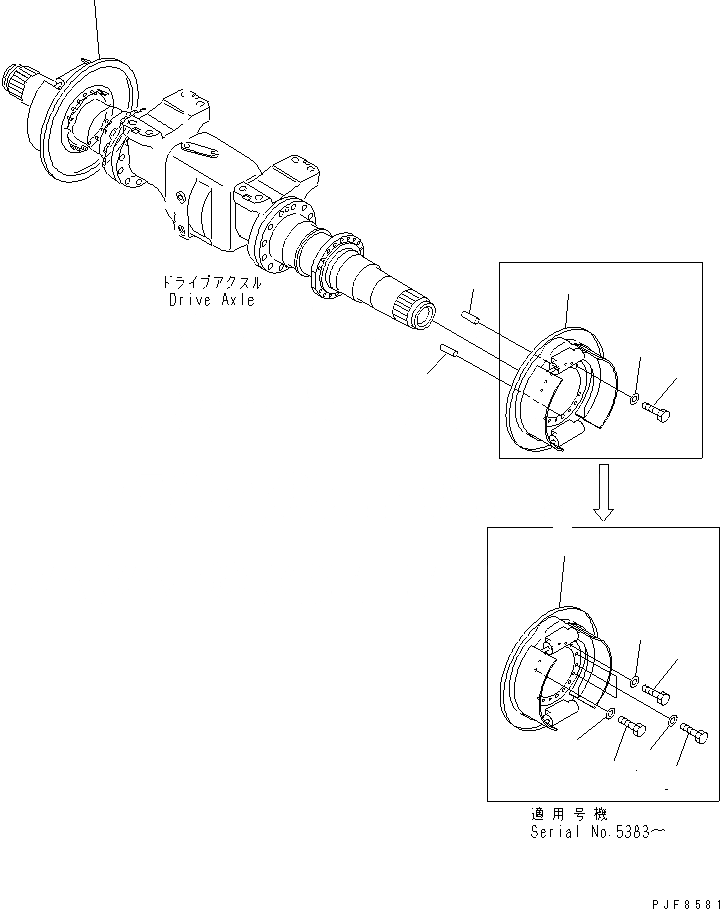 ドライブアクスル
Drive Axle

適用号機
Serial No.5383～

PJF8581