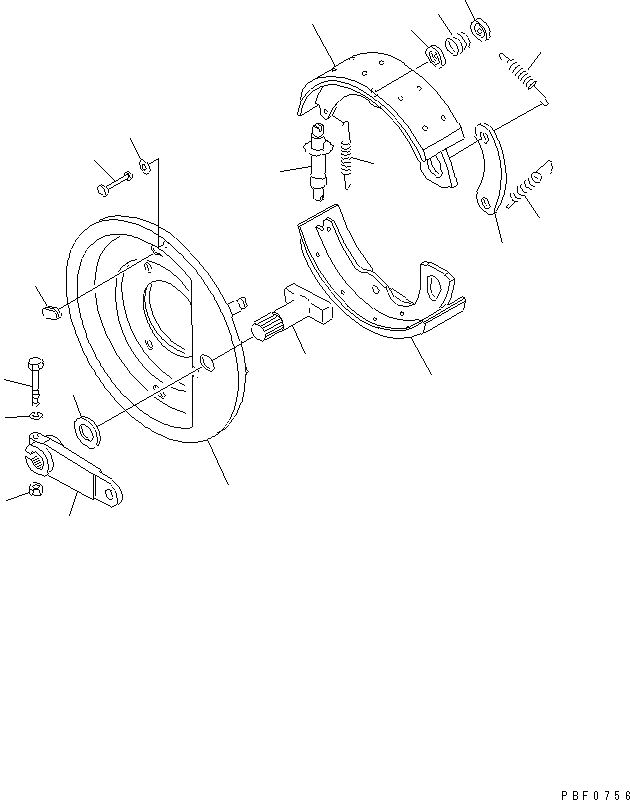 PBF0756