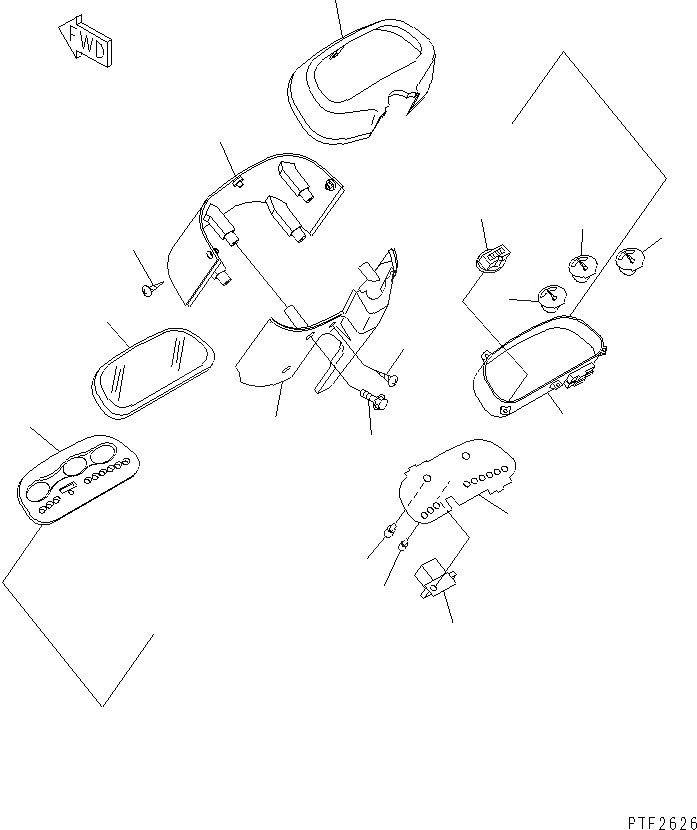 FWD

PTF2626