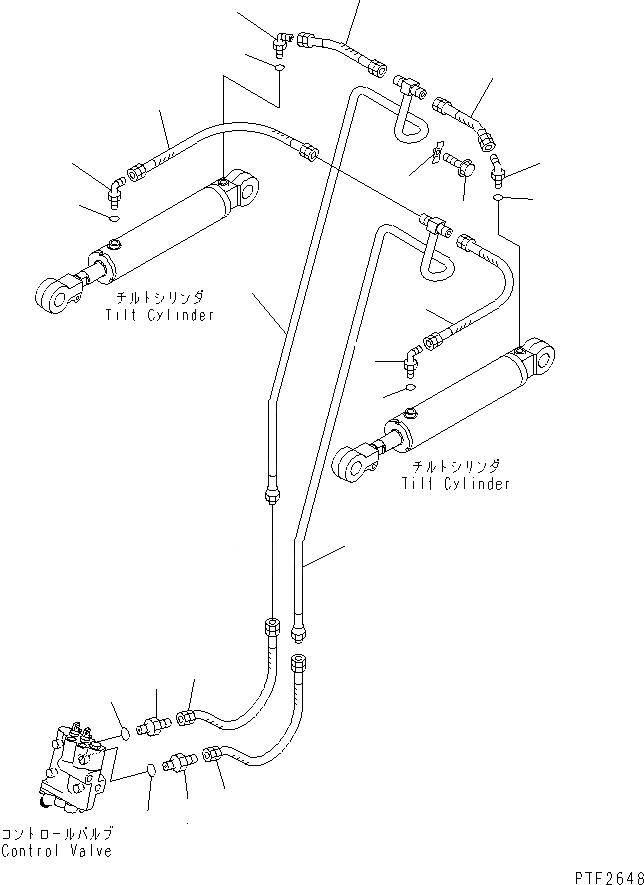 チルトシリンダ
Tilt Cylinder

チルトシリンダ
Tilt Cylinder

コントロールバルブ
Control Valve

PTF2648