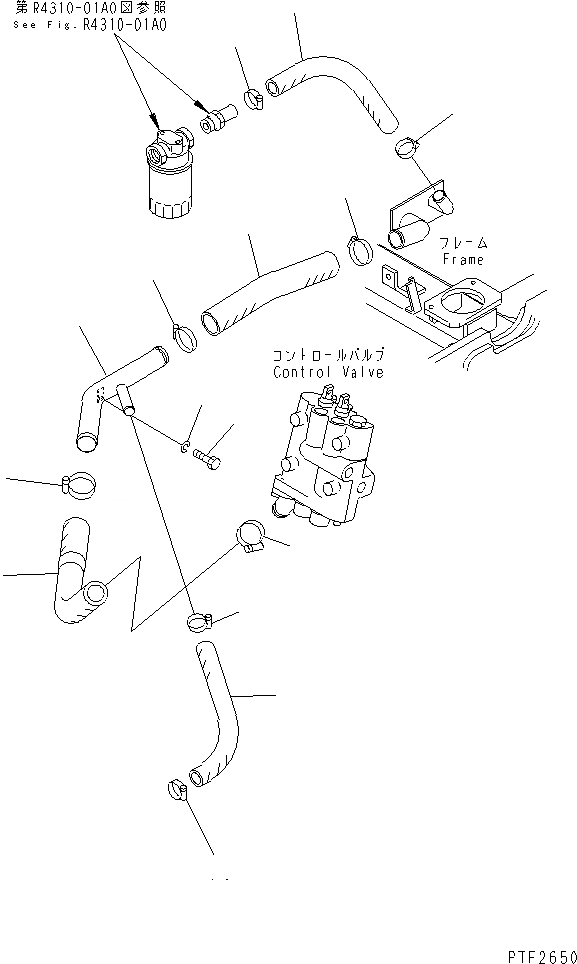 第R4310-01A0図参照
See Fig. R4310-01A0

フレーム
Frame

コントロールバルブ
Control Valve

PTF2650