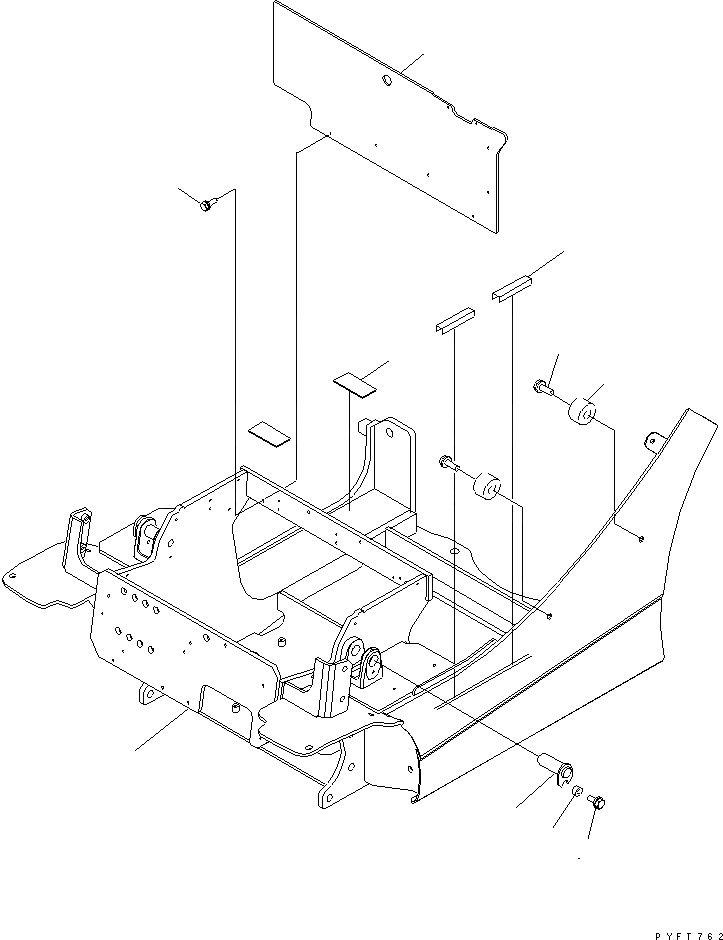 PYFT762