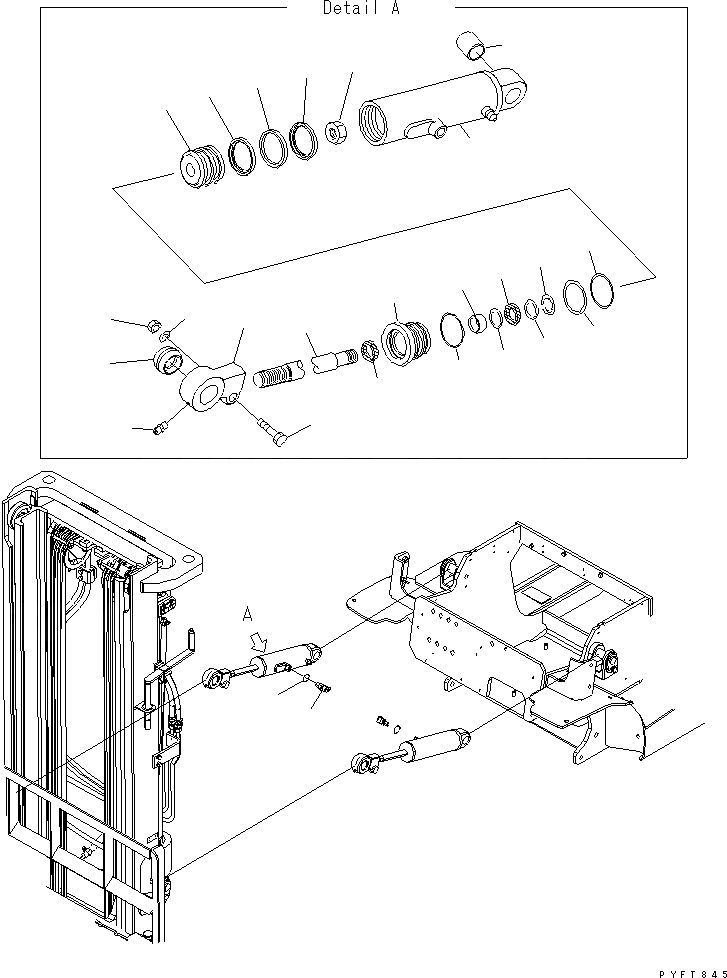 Detail A

A

PYFT845