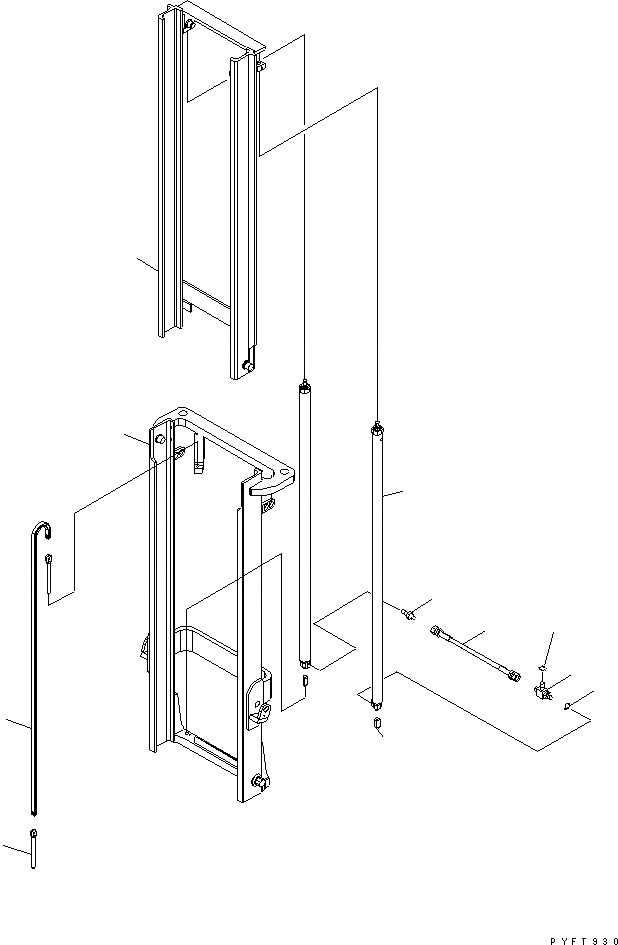 PYFT930