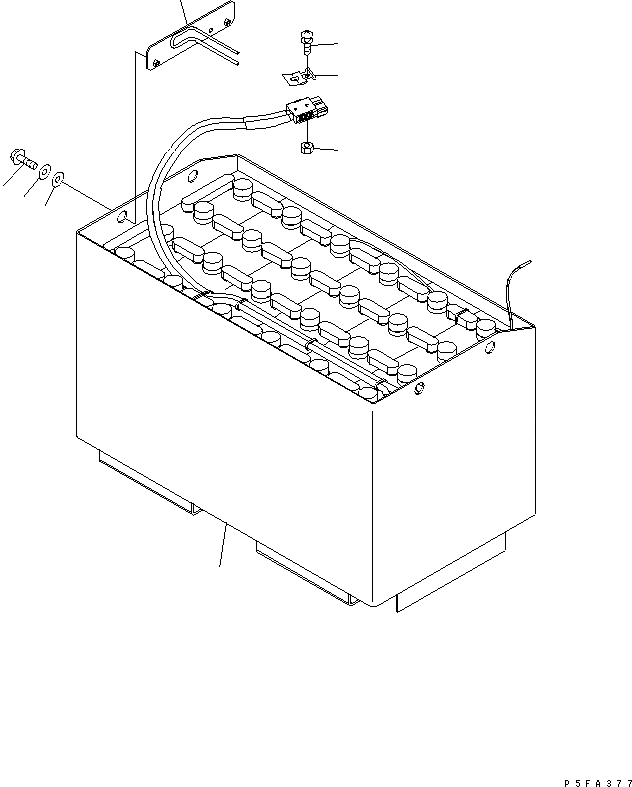 P5FA377