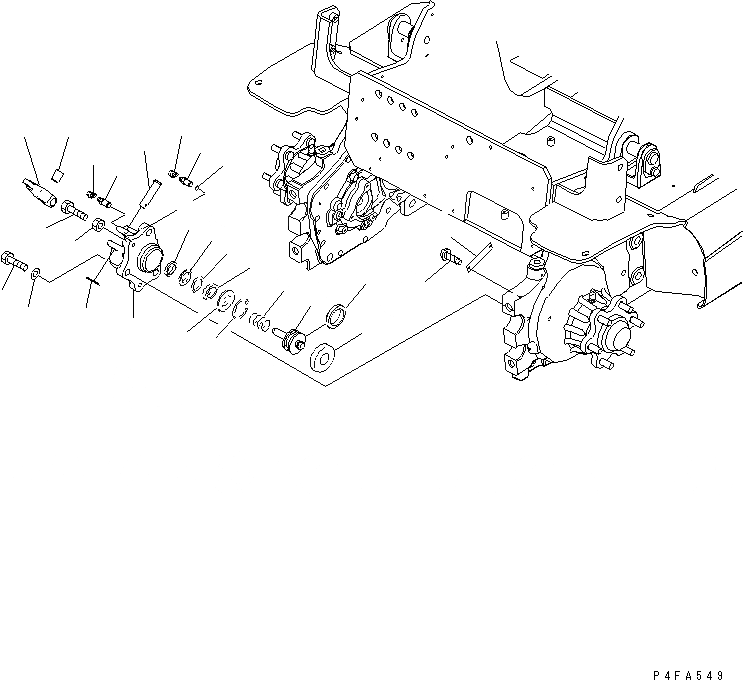 P4FA549