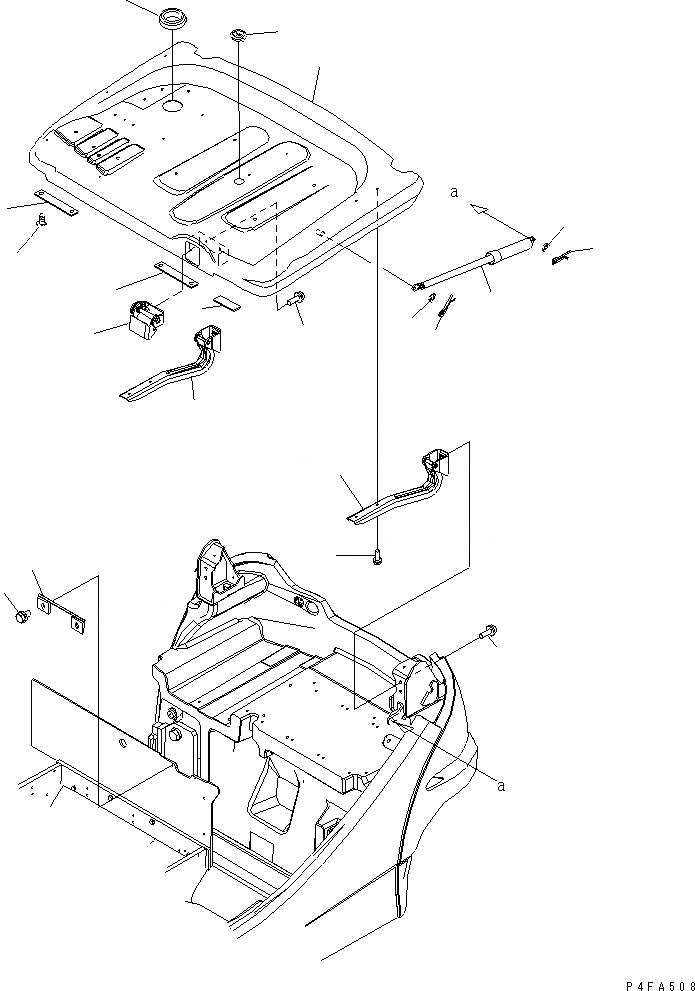 a

a

P4FA508