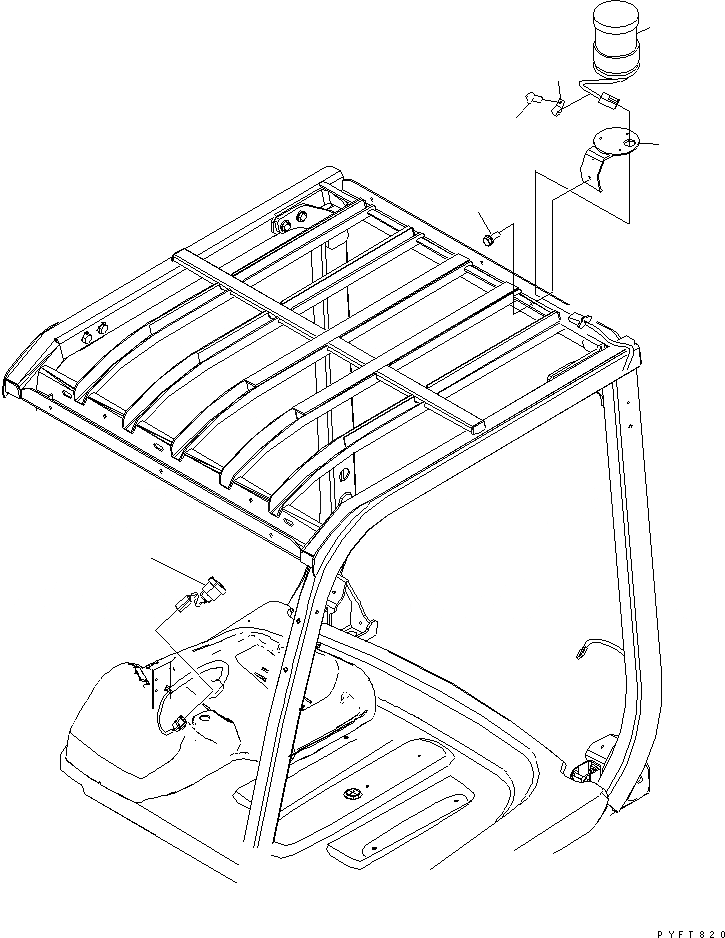 PYFT820