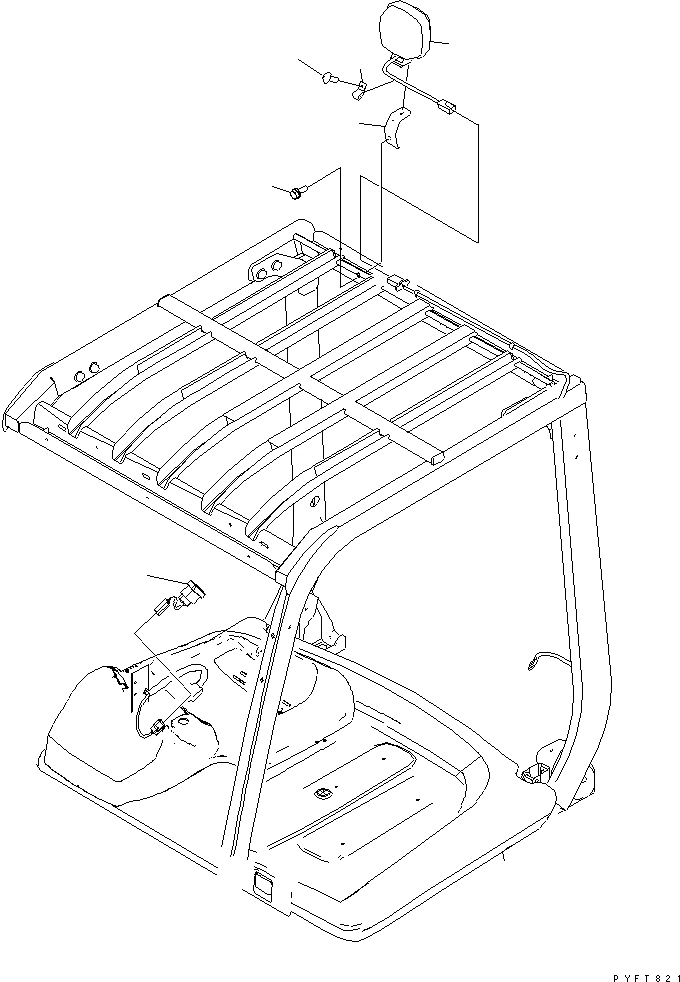 PYFT821