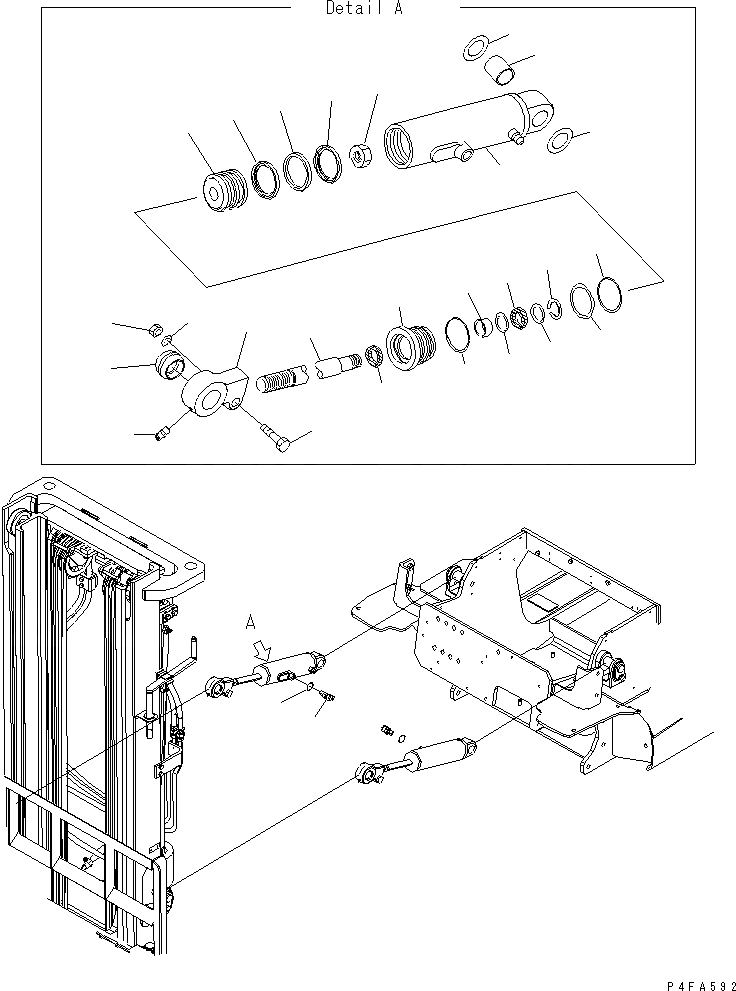 Detail A

A

P4FA592