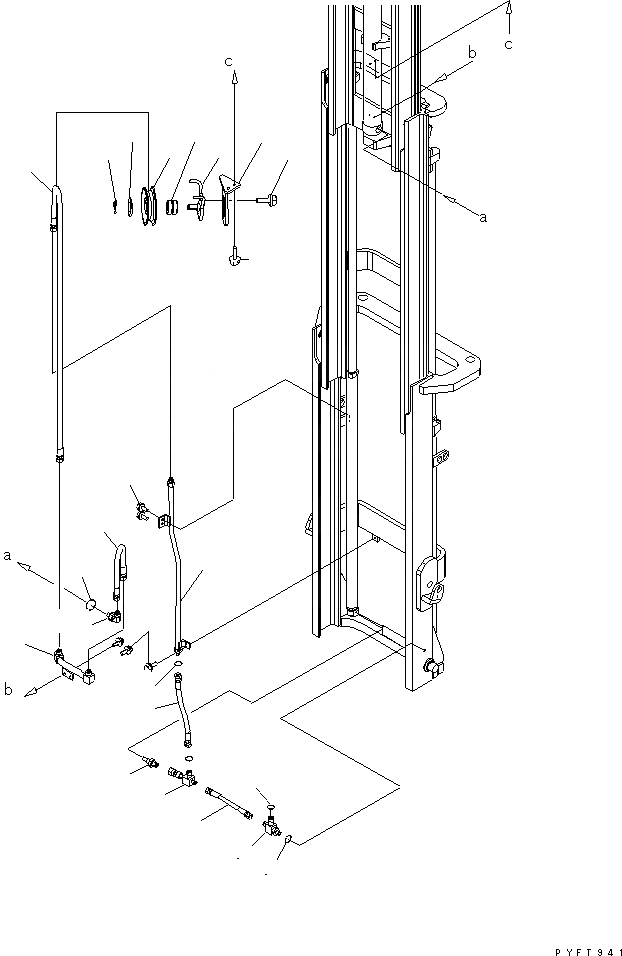 c
b
c
a
a
b
PYFT941