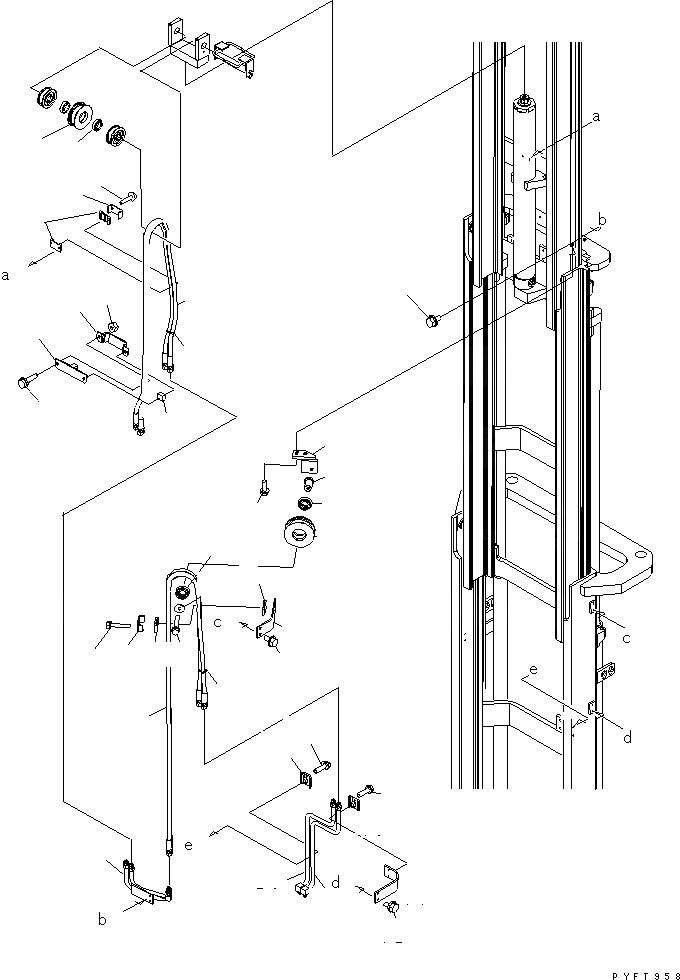 a
a
b
c
c
e
d
e
d
b
PYFT958