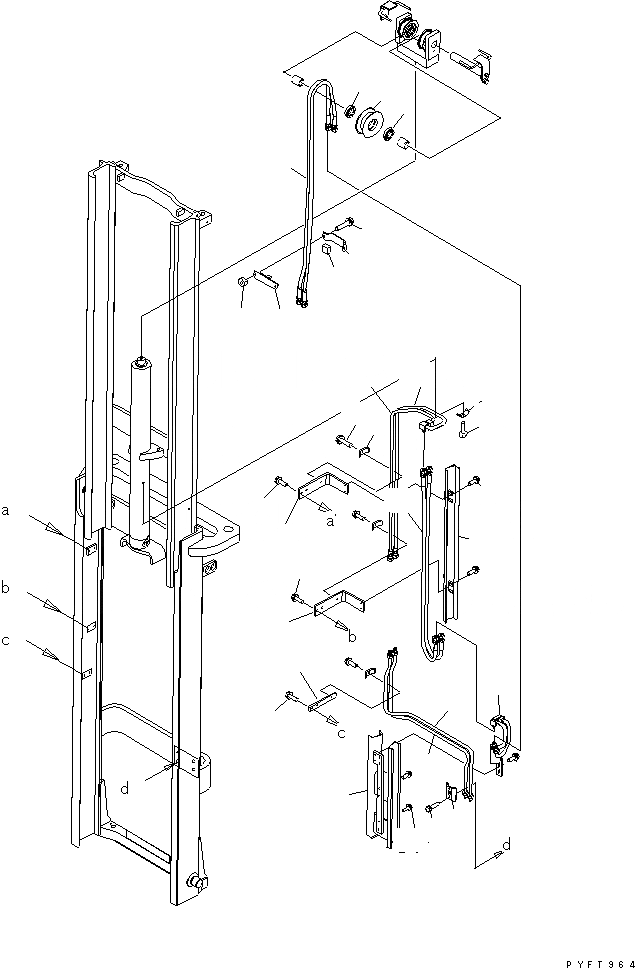 a
b
c
d
a
b
c
d
PYFT964