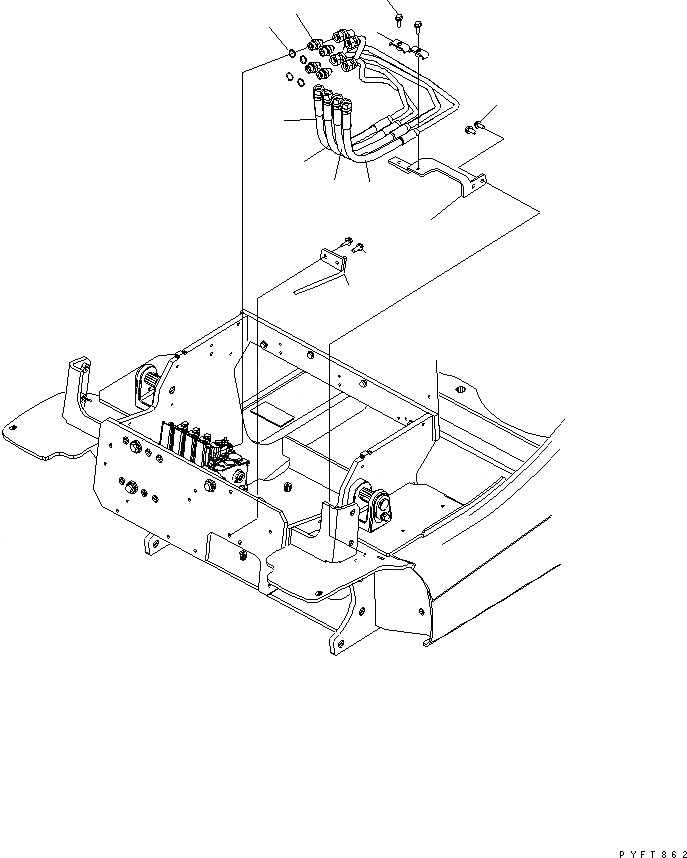 PYFT862