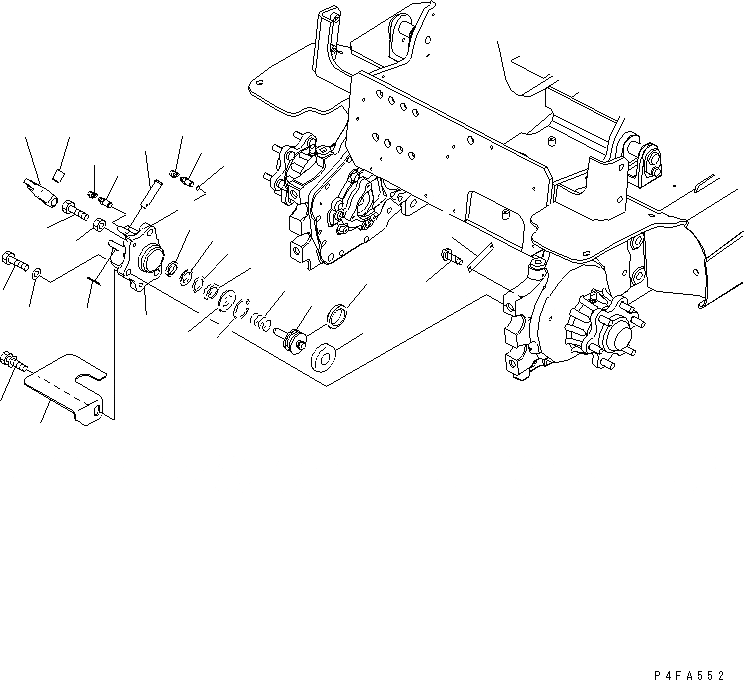 P4FA552