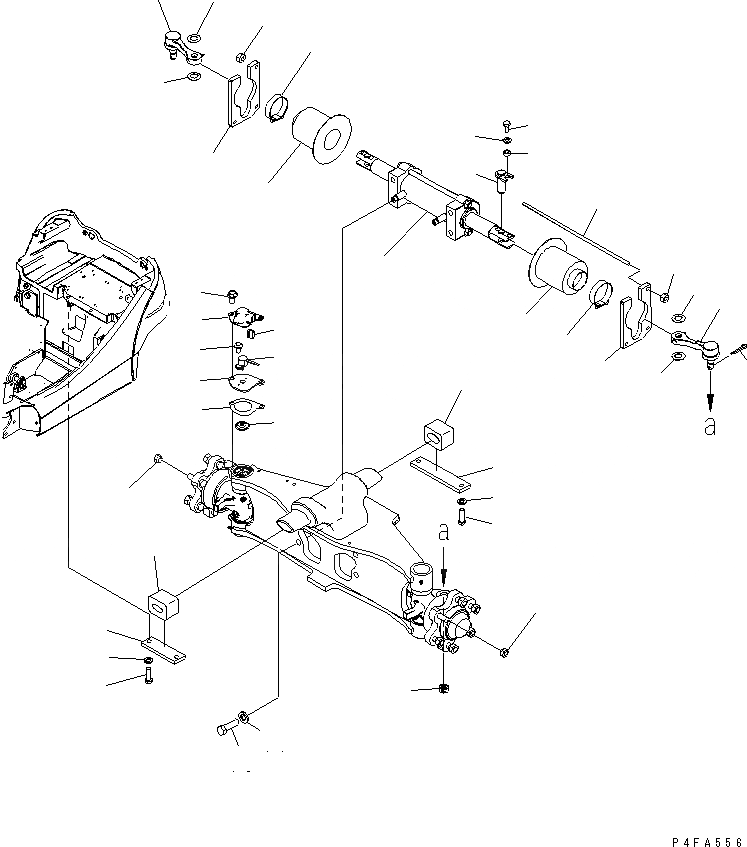 a

a

P4FA556