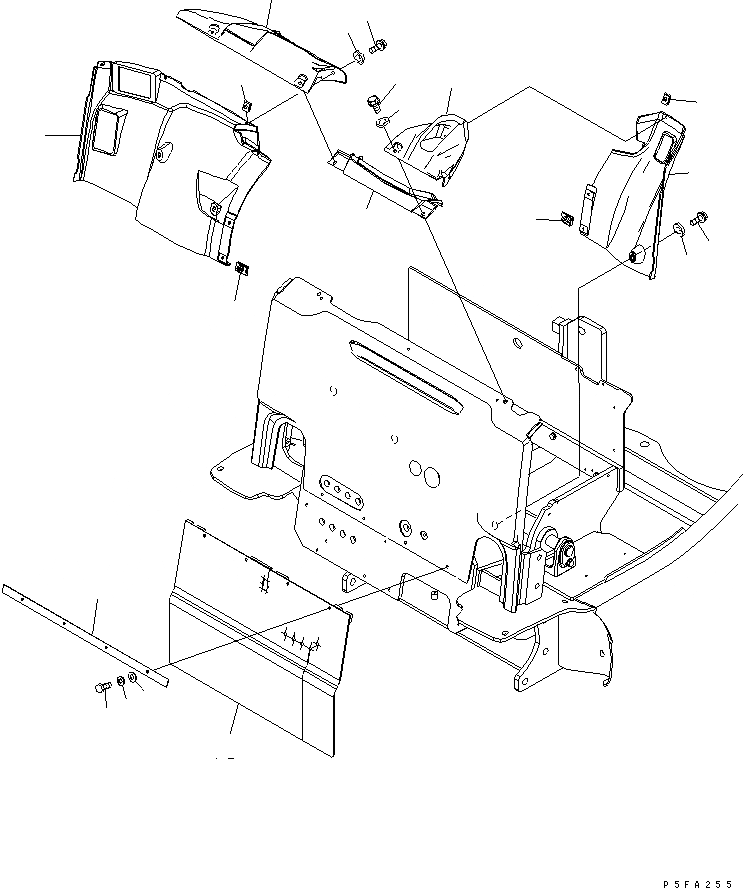 P5FA255