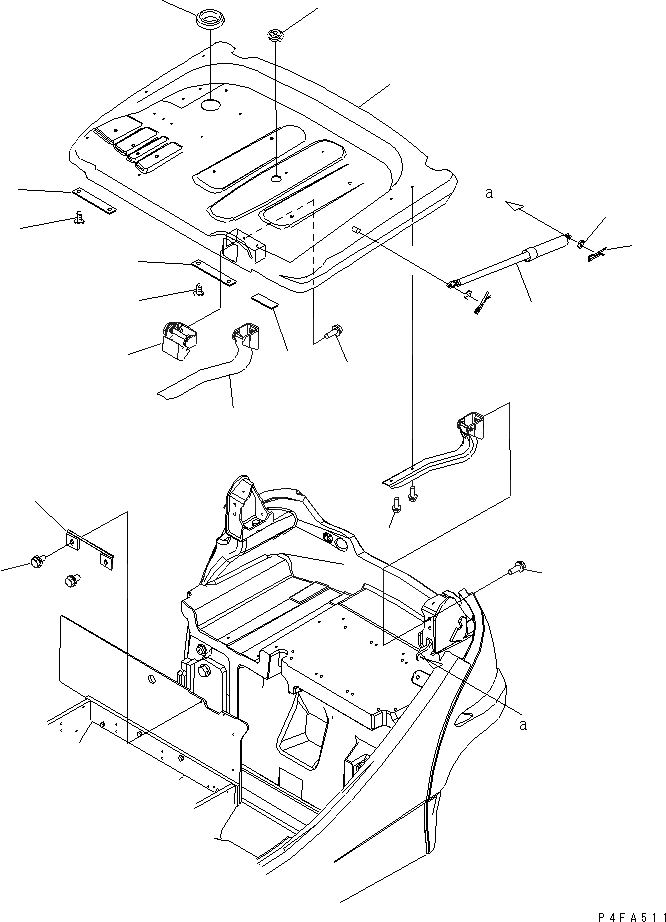 a

a

P4FA511