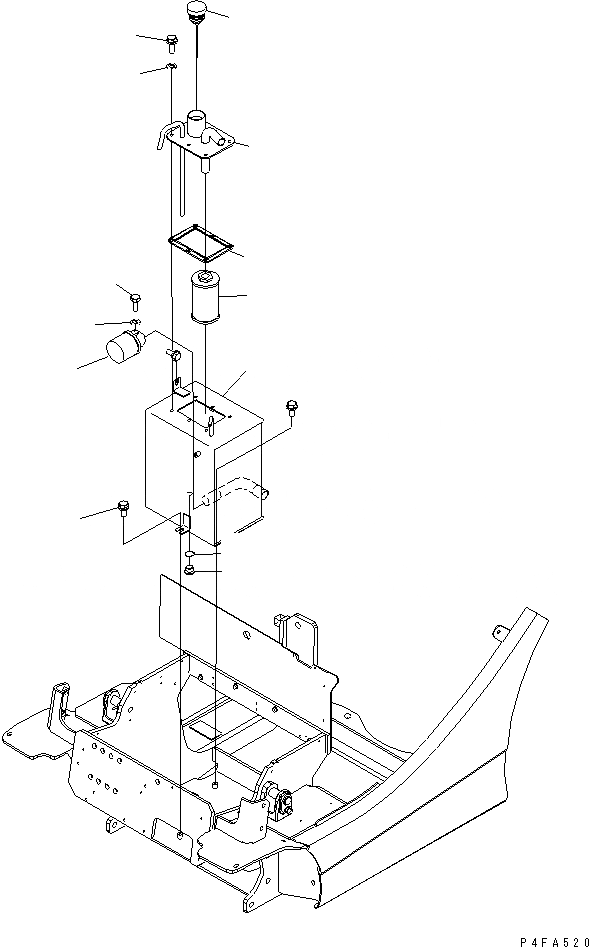 P4FA520