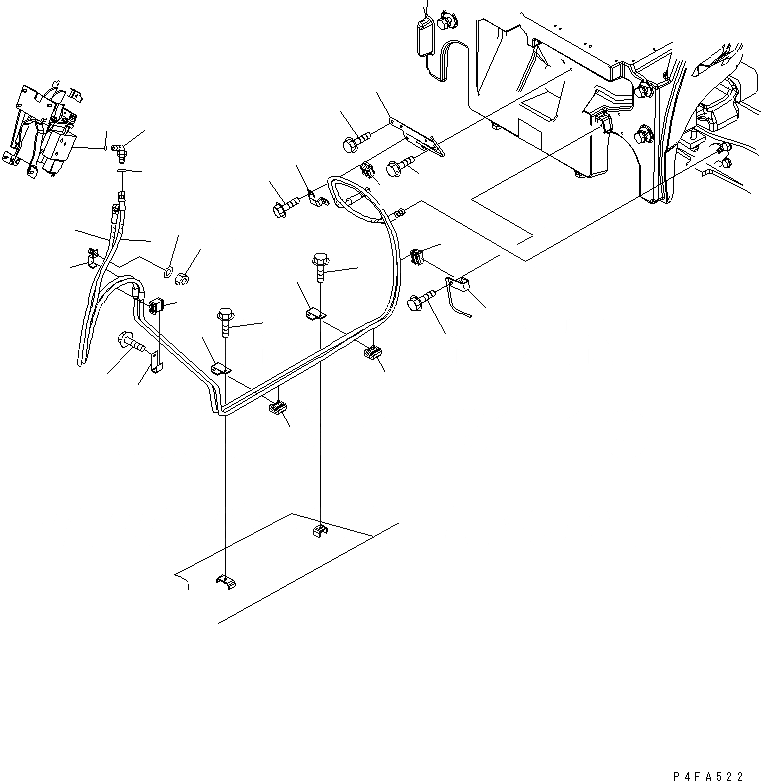 P4FA522