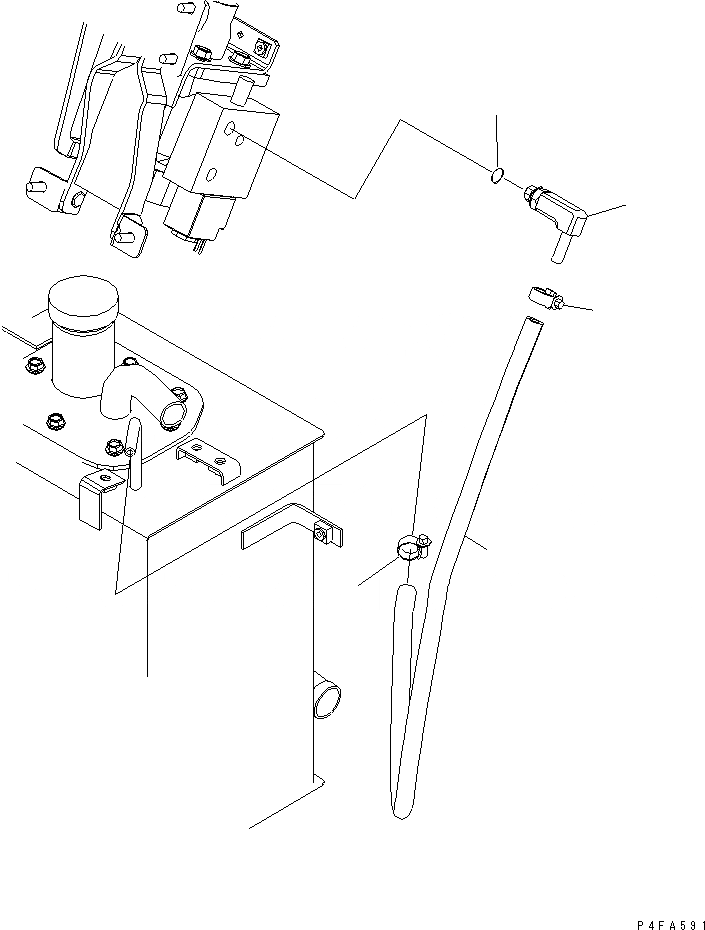 P4FA591