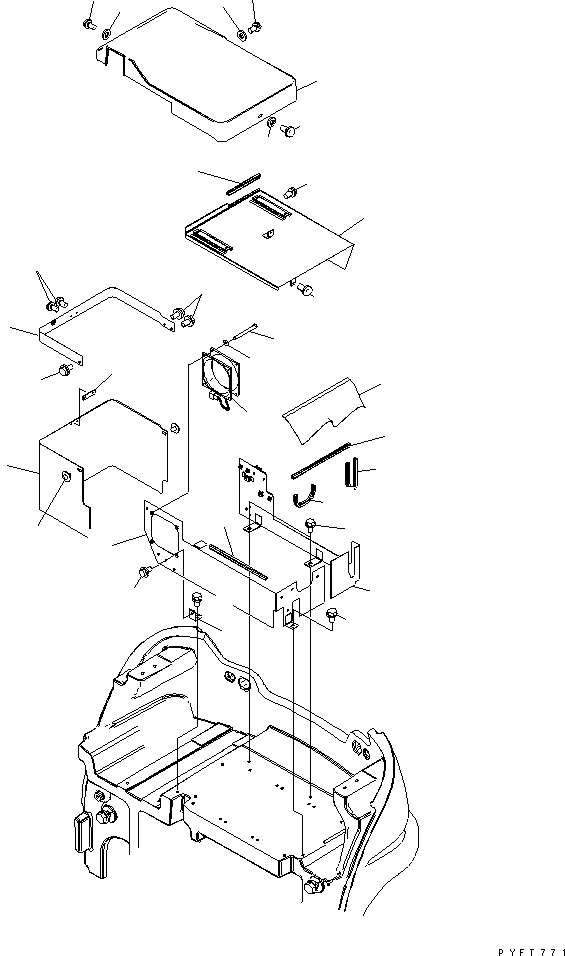 PYFT771