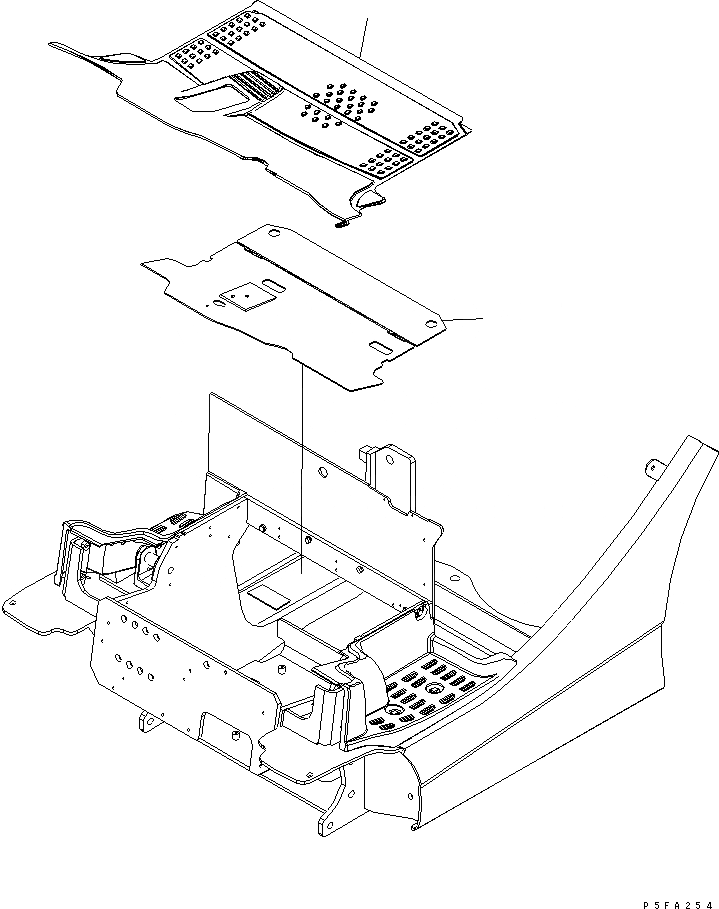 P5FA254