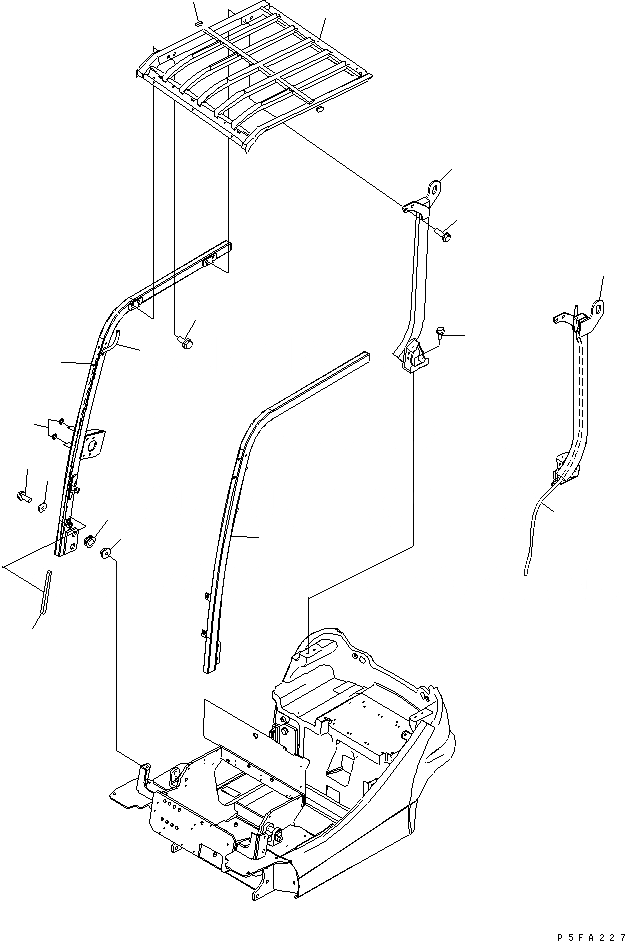 P5FA227