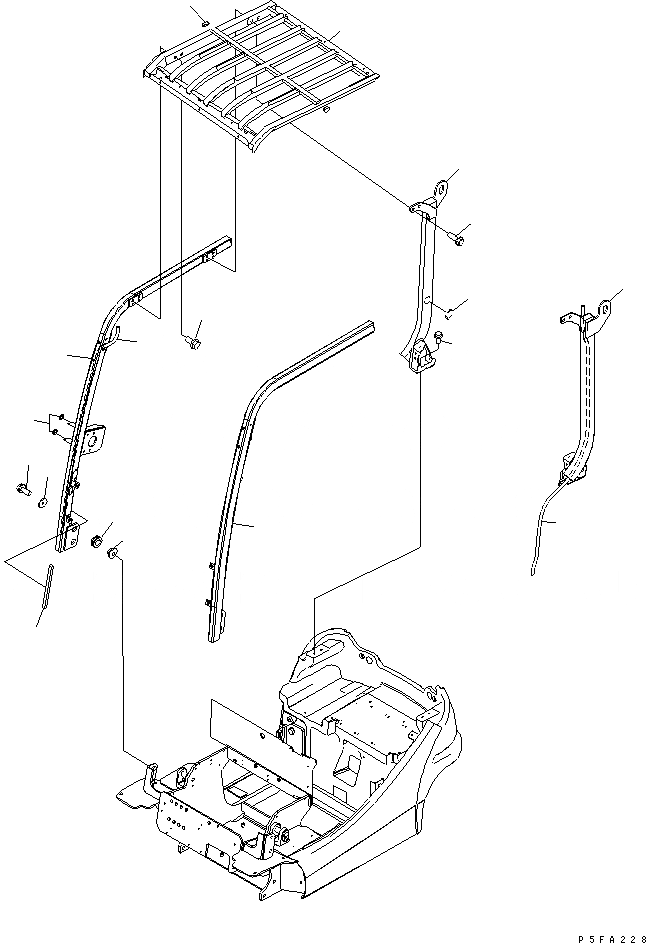 P5FA228