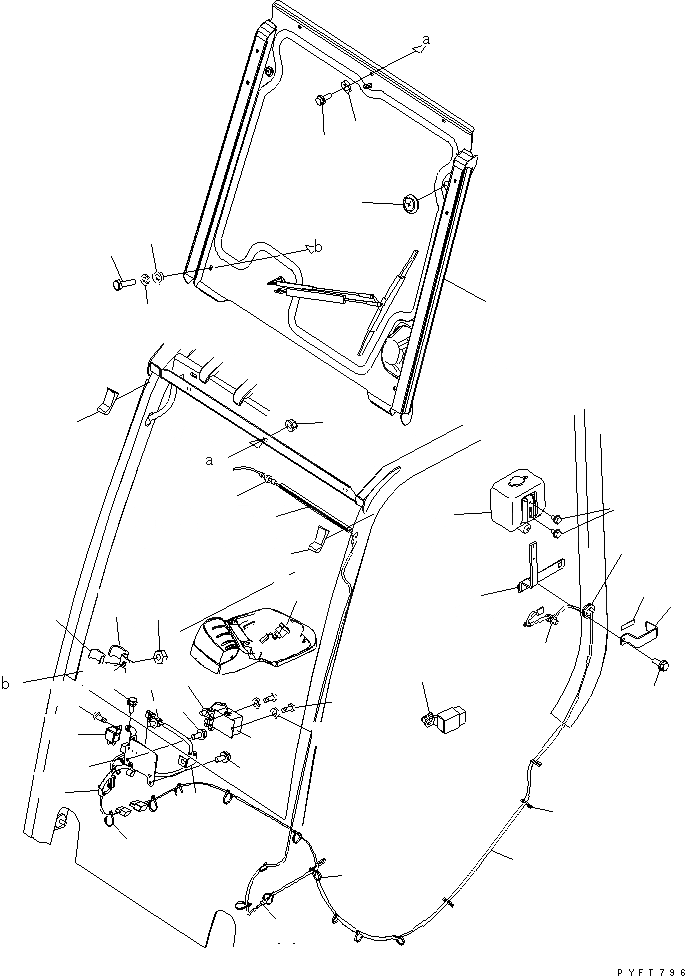 a
b
a
b
PYFT796