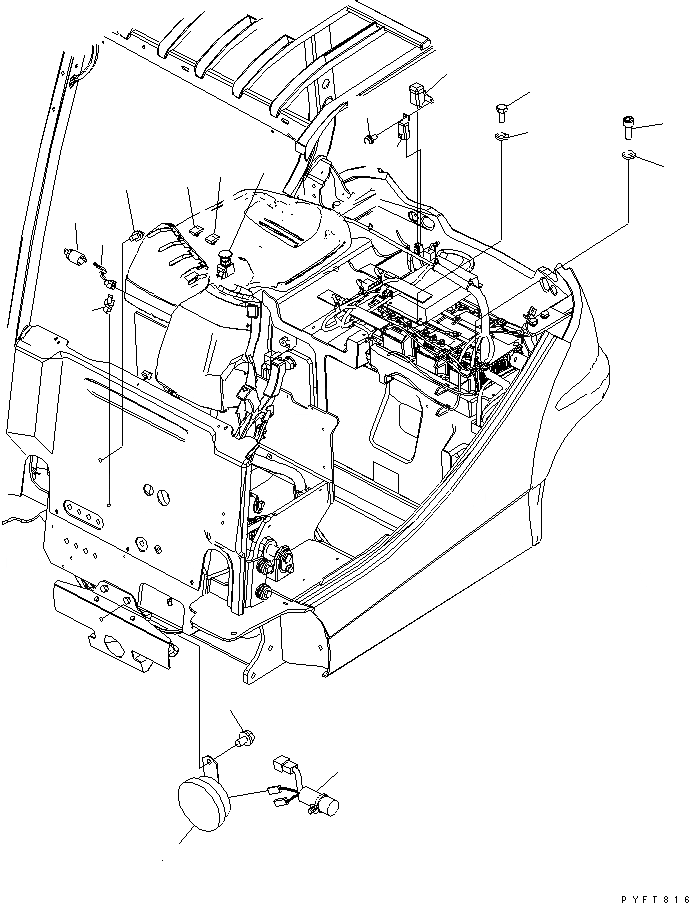 PYFT816