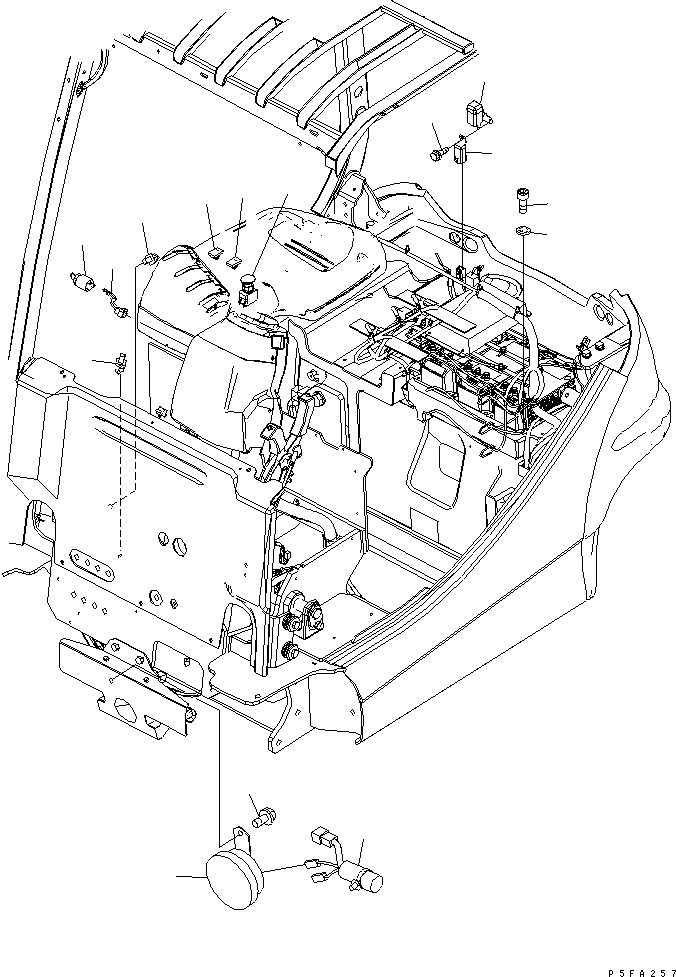 P5FA257