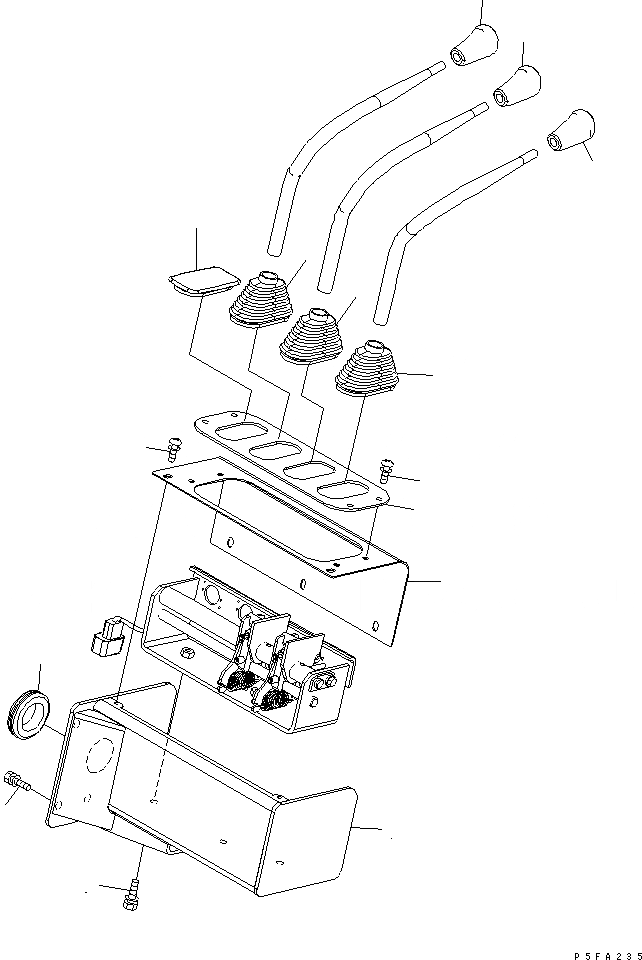 P5FA235