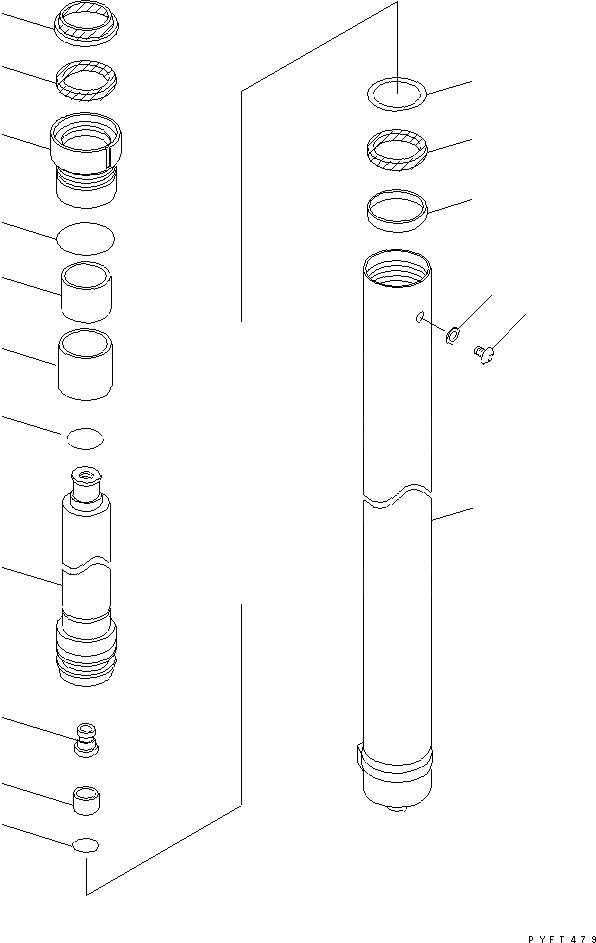 PYFT479