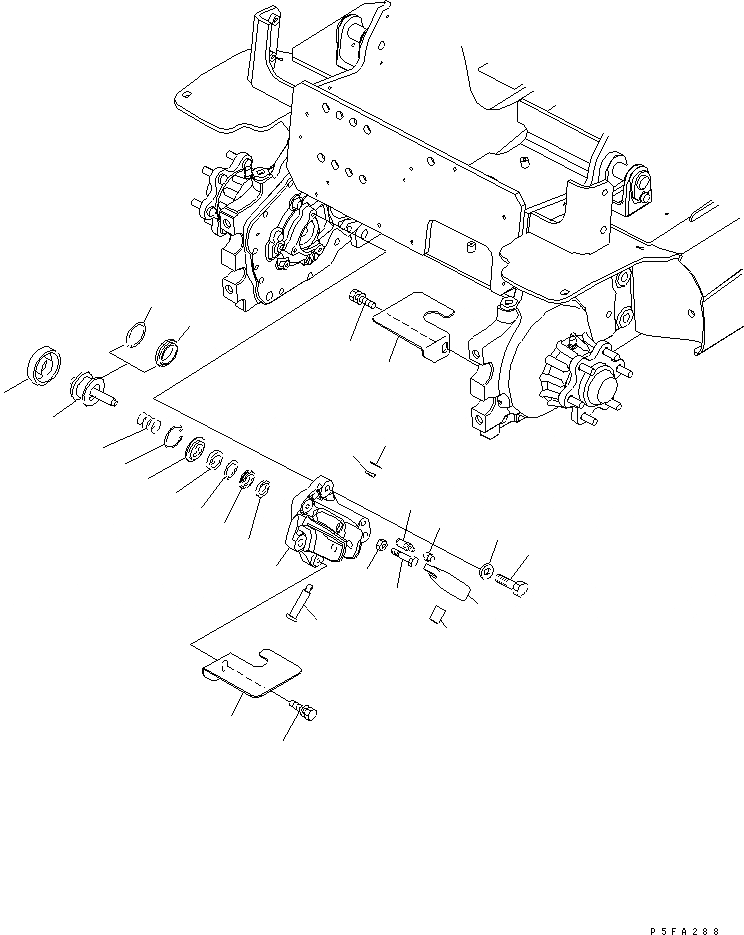 P5FA288