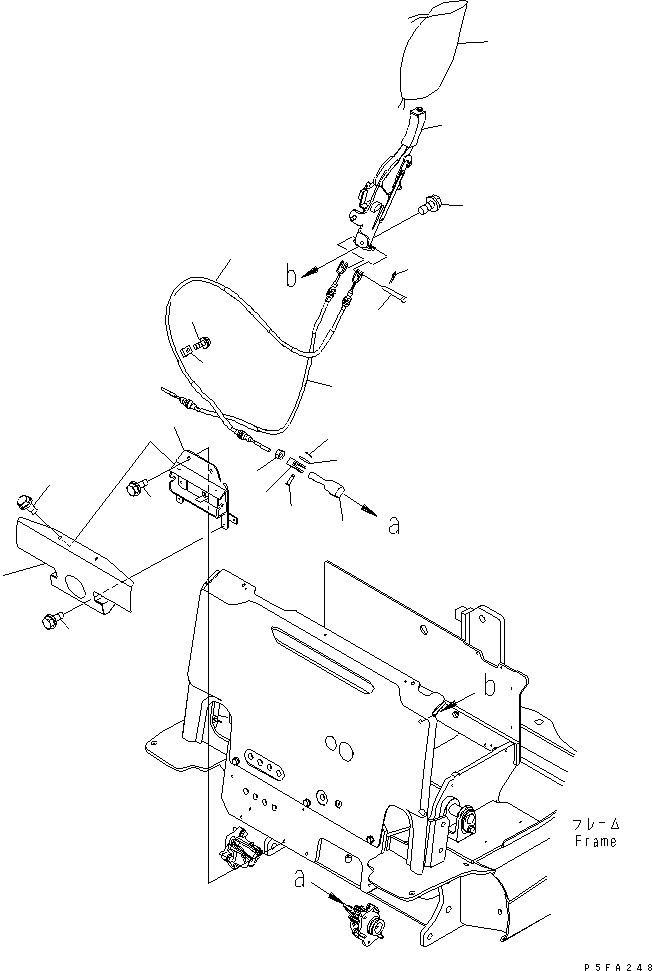 b
a
b
フレーム
Frame
a
P5FA248