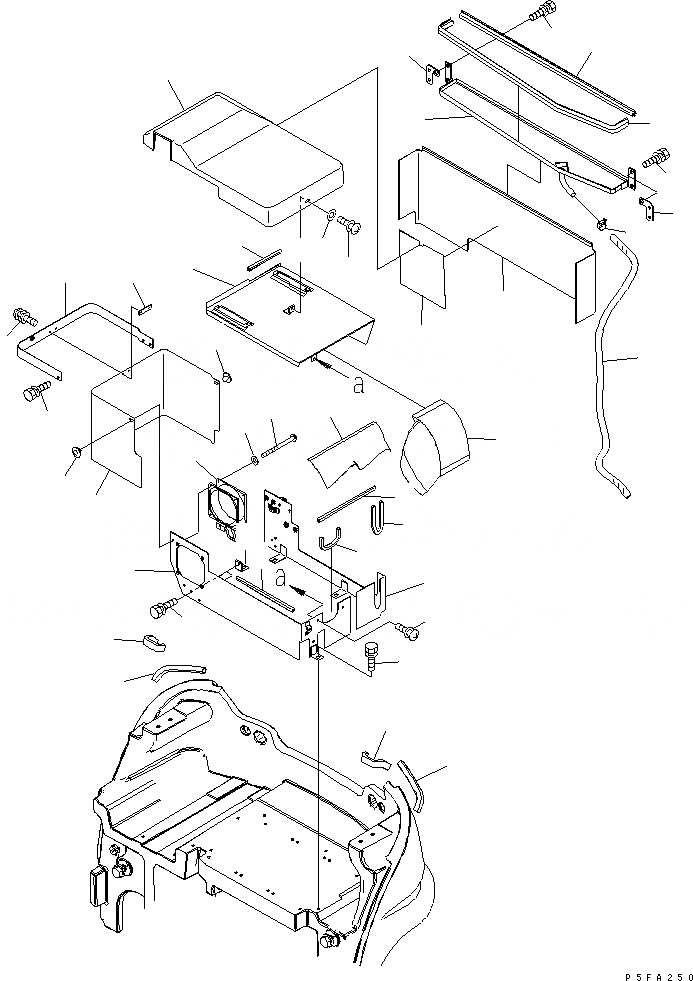 a

a

P5FA250