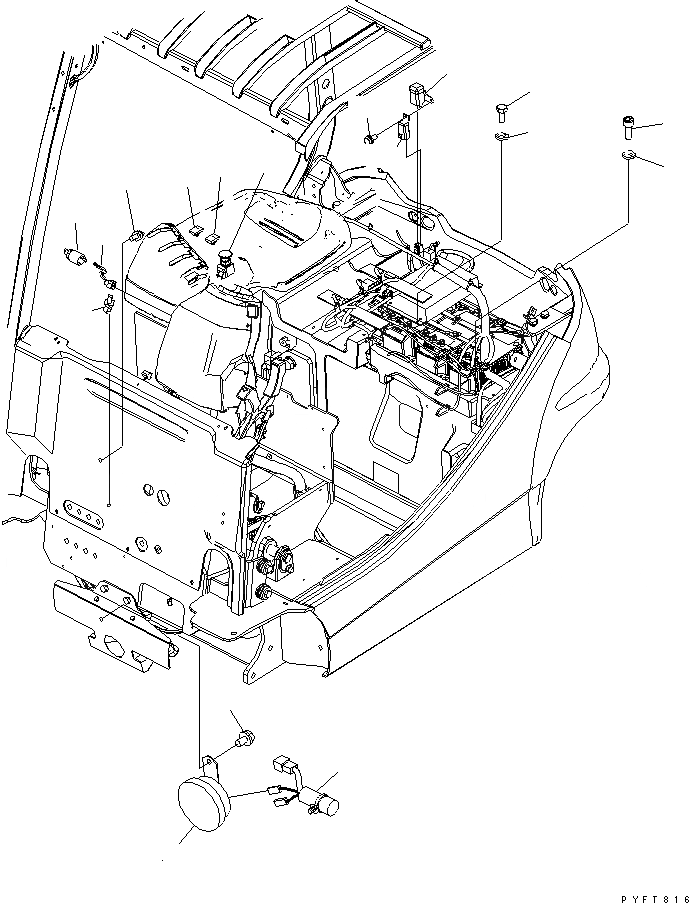 PYFT816