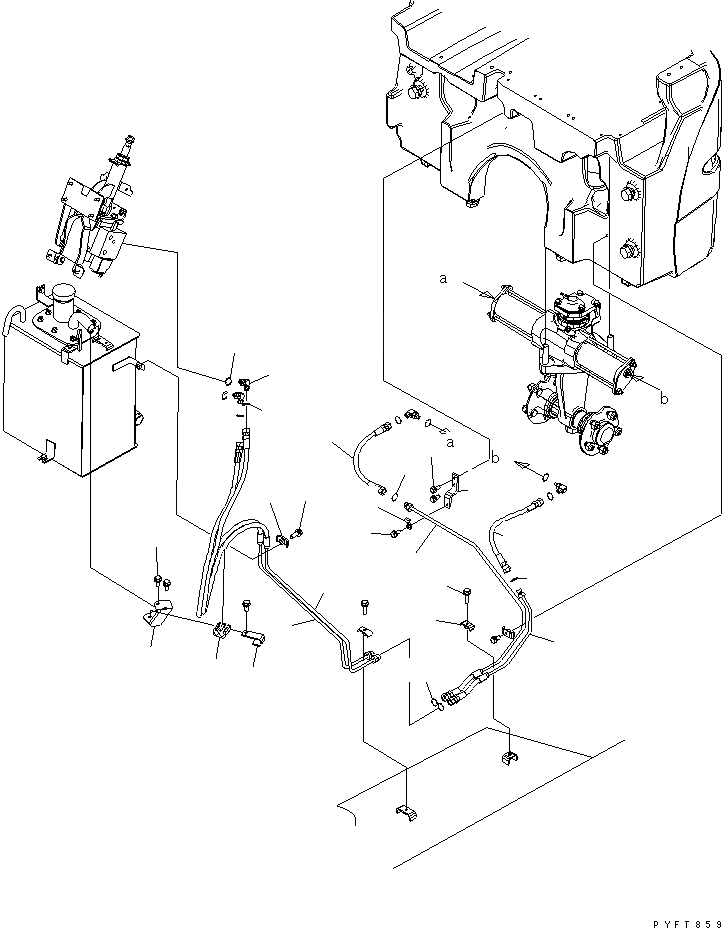 a

b

a

b

PYFT859