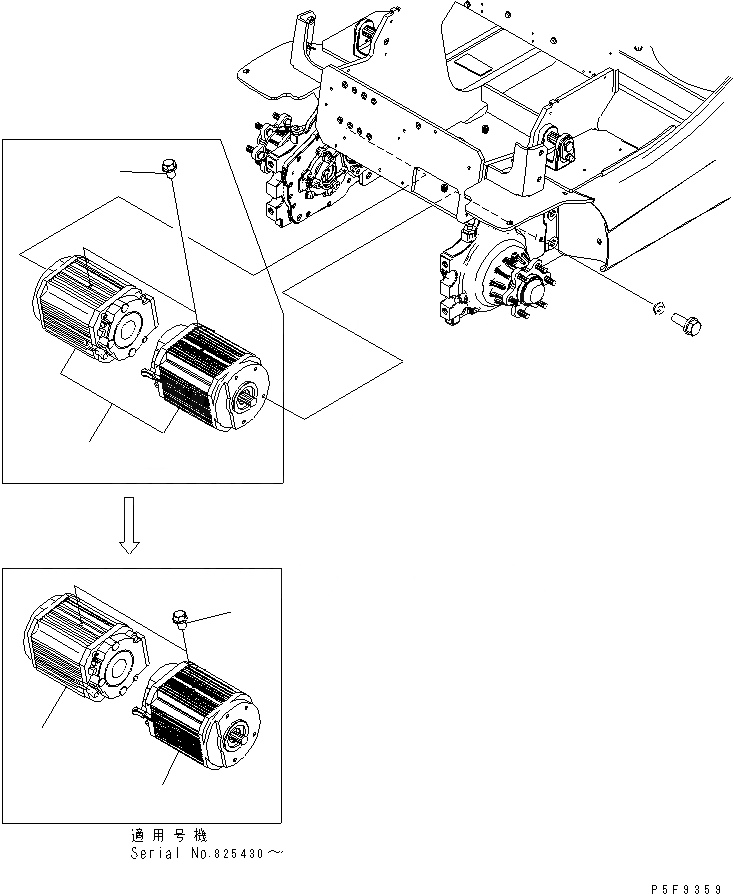 適用号機
Serial No.825430～

P5F9359