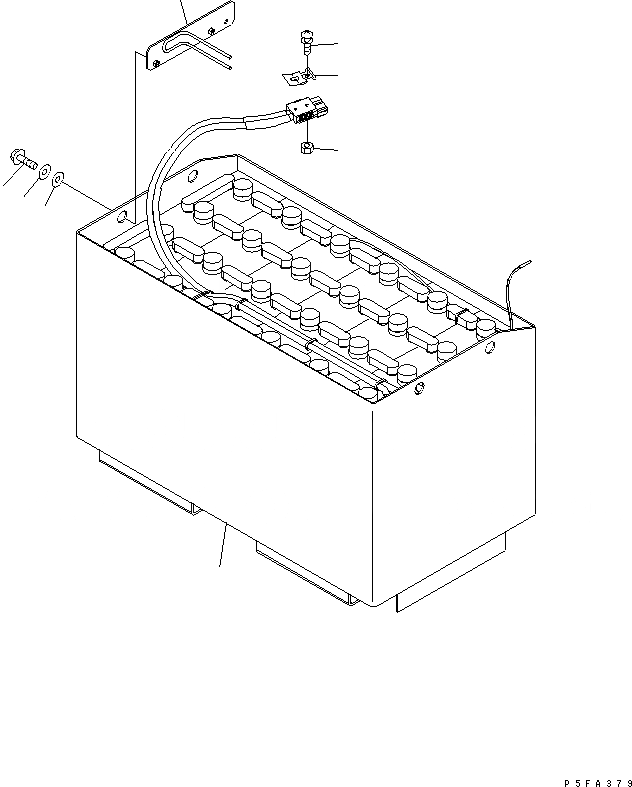 P5FA379