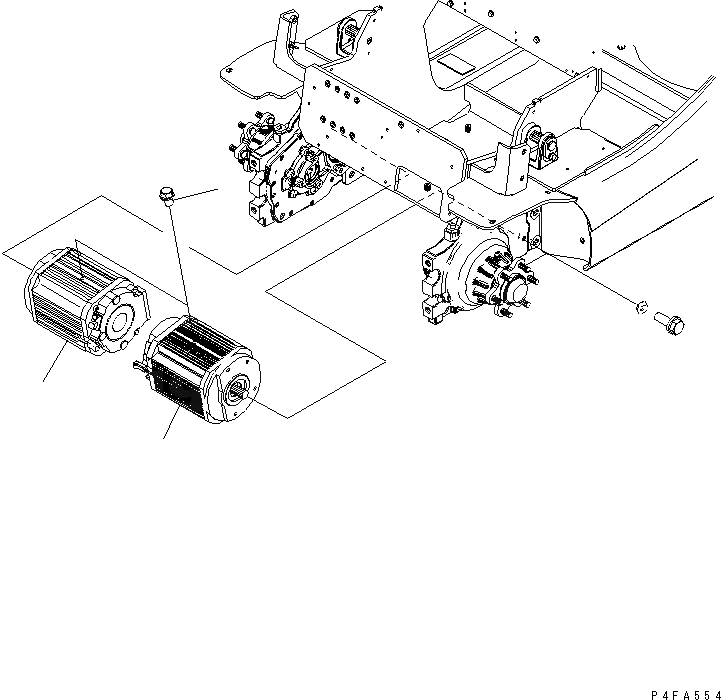 P4FA554