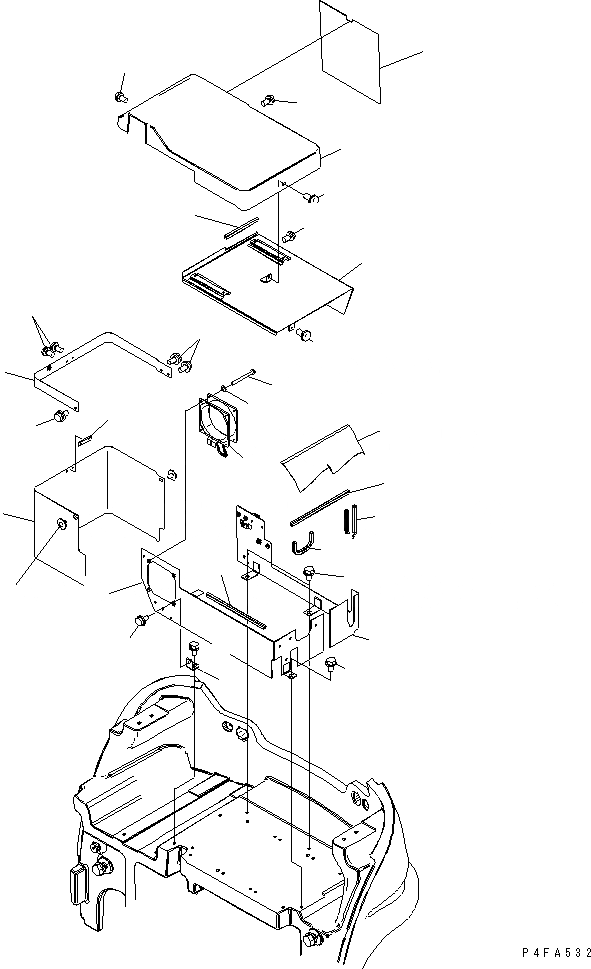 P4FA532