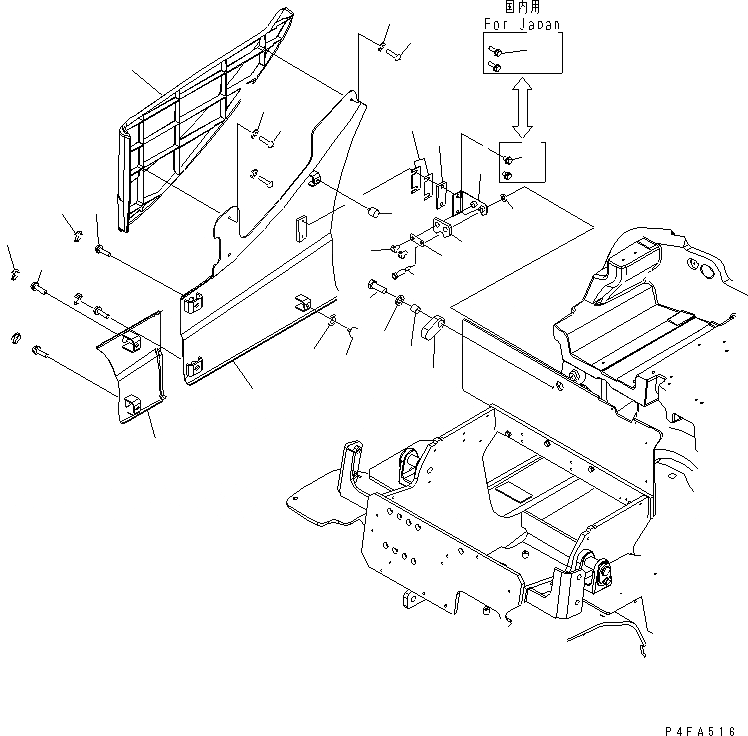 国内用
For Japan

P4FA516