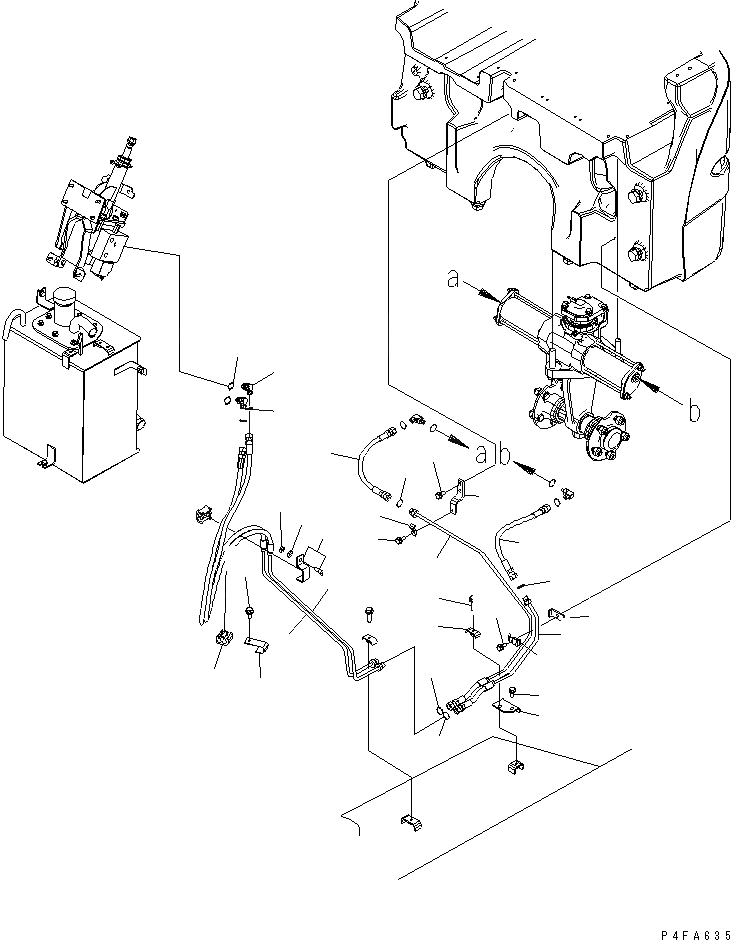 a
b
a
b
P4FA635