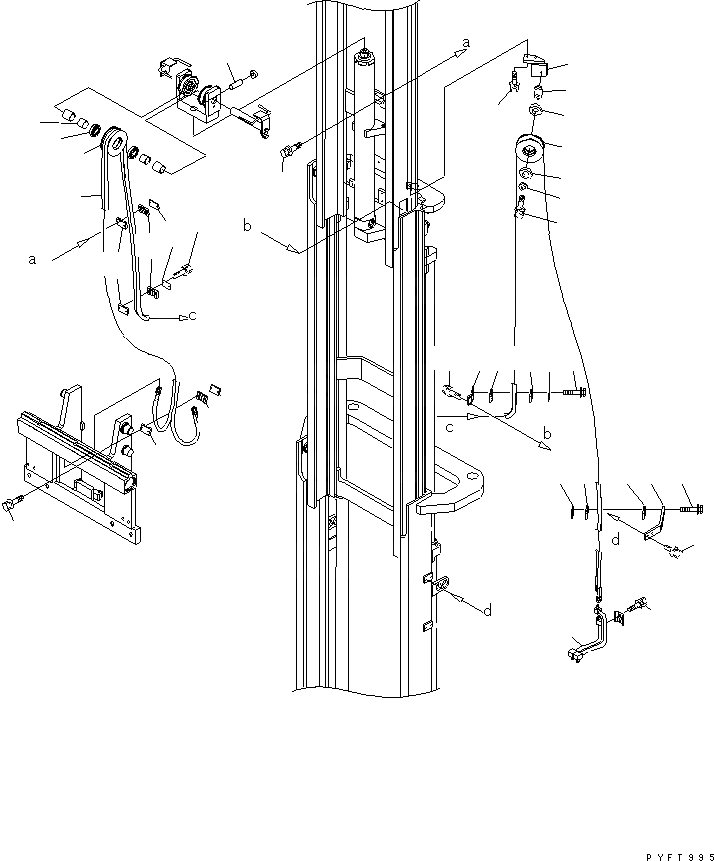 a
a
b
c
c
b
d
d
PYFT995