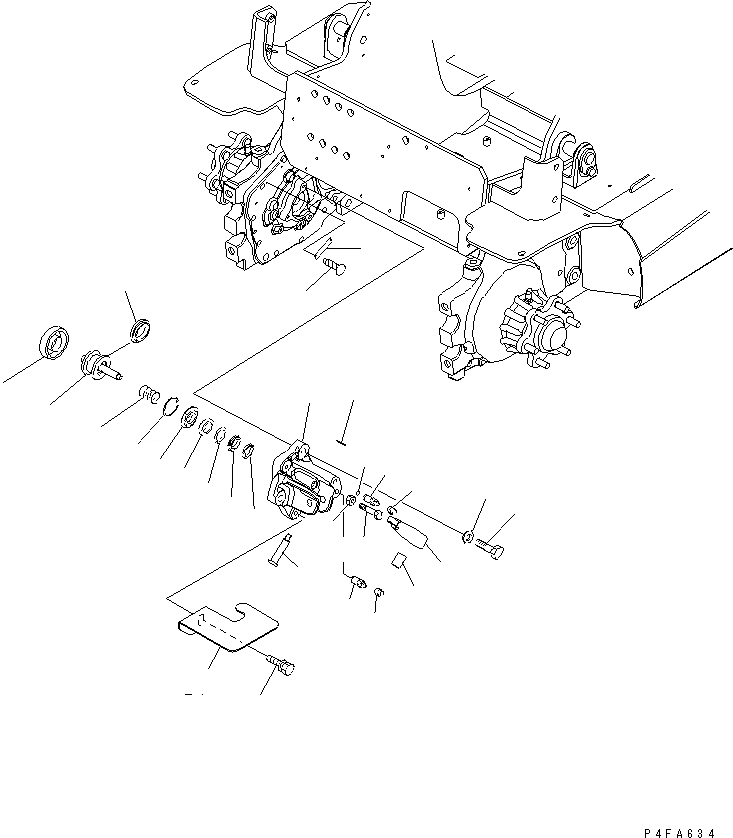 P4FA634